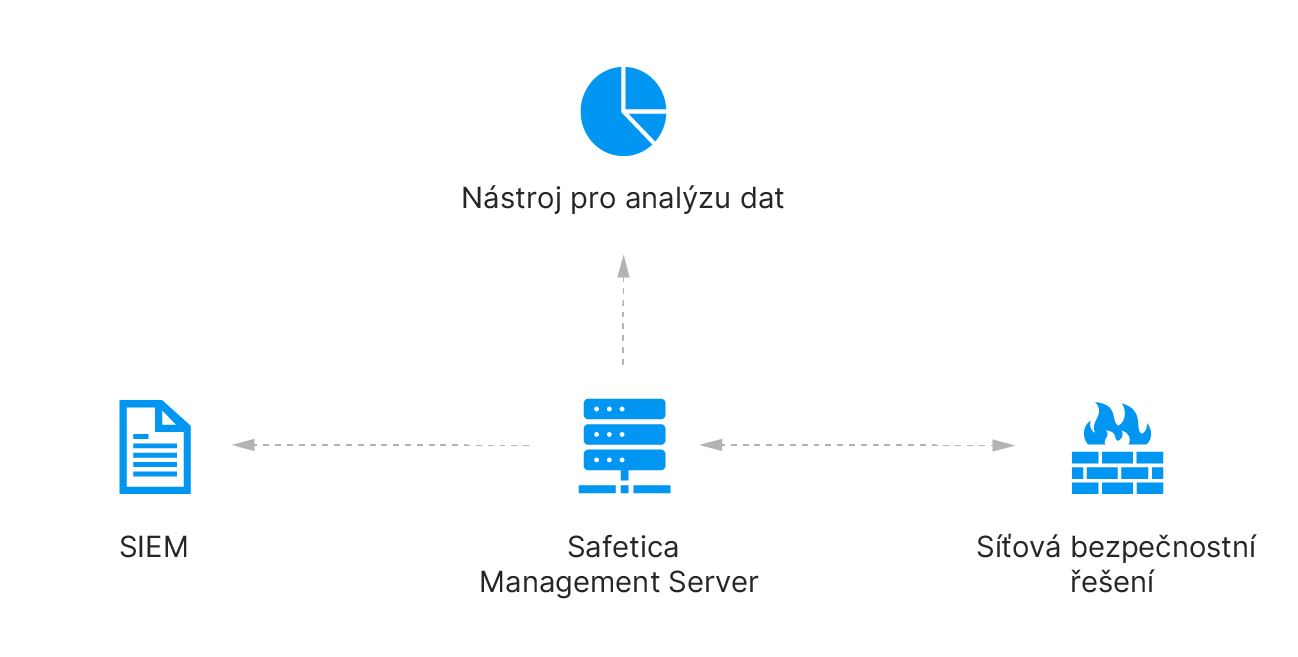 Nástroj pro analýzu dat

SIEM

Safetica
Management Server

Síťová bezpečnostní
řešení