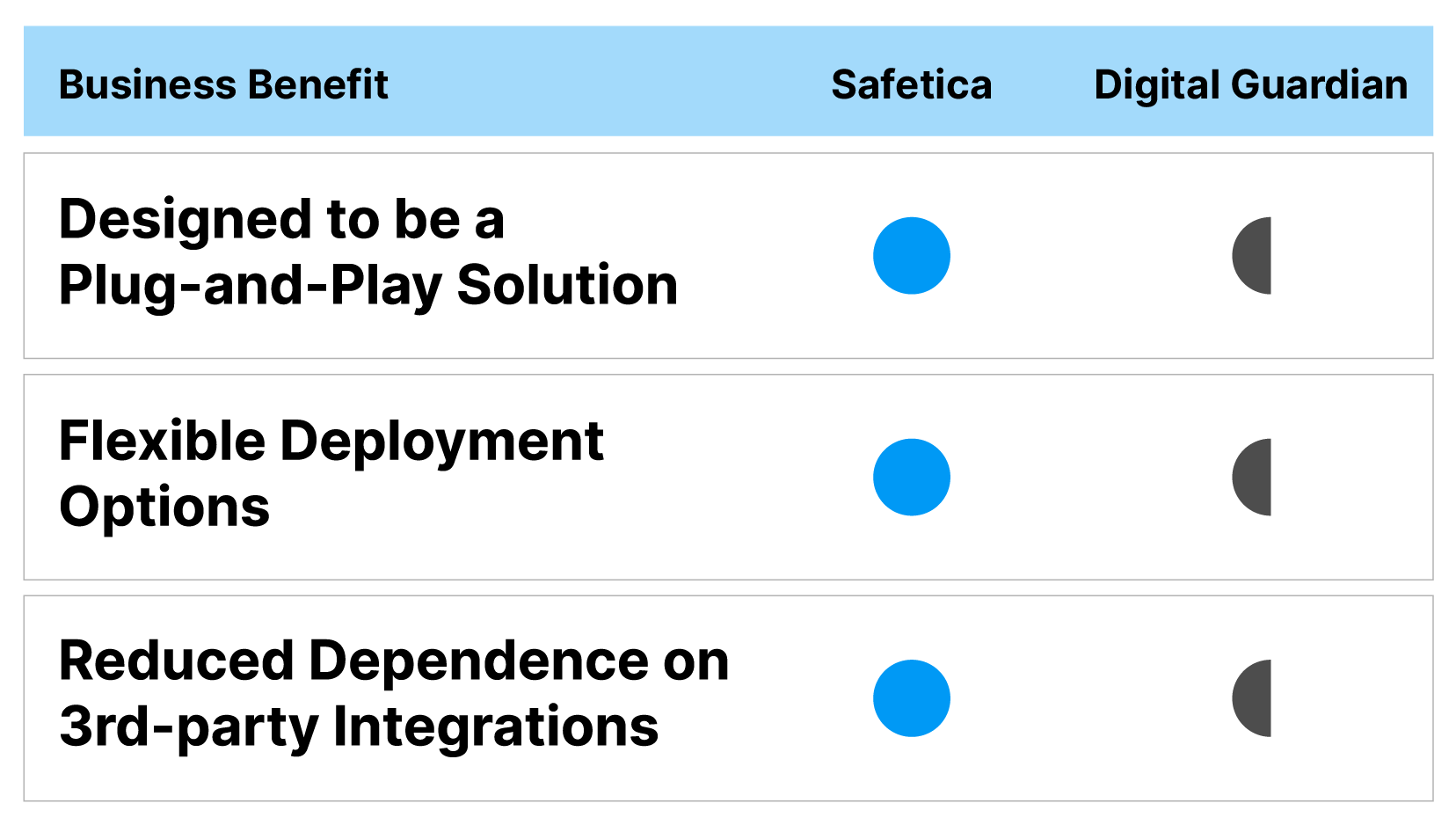 | Business Benefit | Safetica | Digital Guardian |
|---|---|---|
| Designed to be a Plug-and-Play Solution | | |
| Flexible Deployment Options | | |
| Reduced Dependence on 3rd-party Integrations | | |