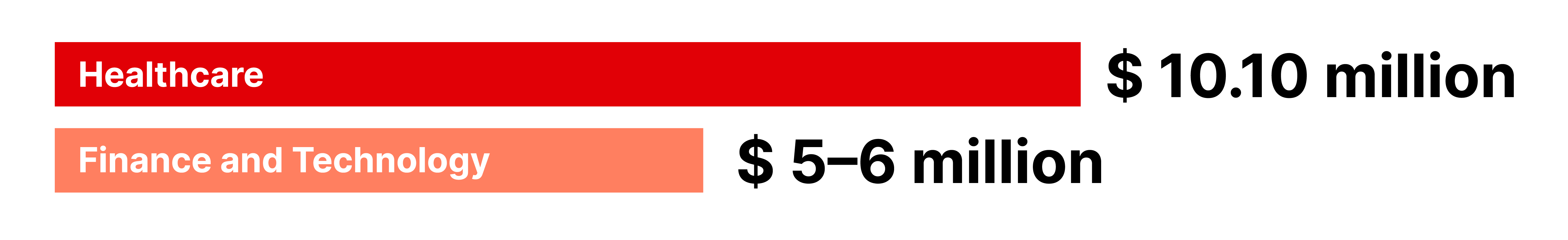 Healthcare $ 10.10 million

Finance and Technology $ 5–6 million